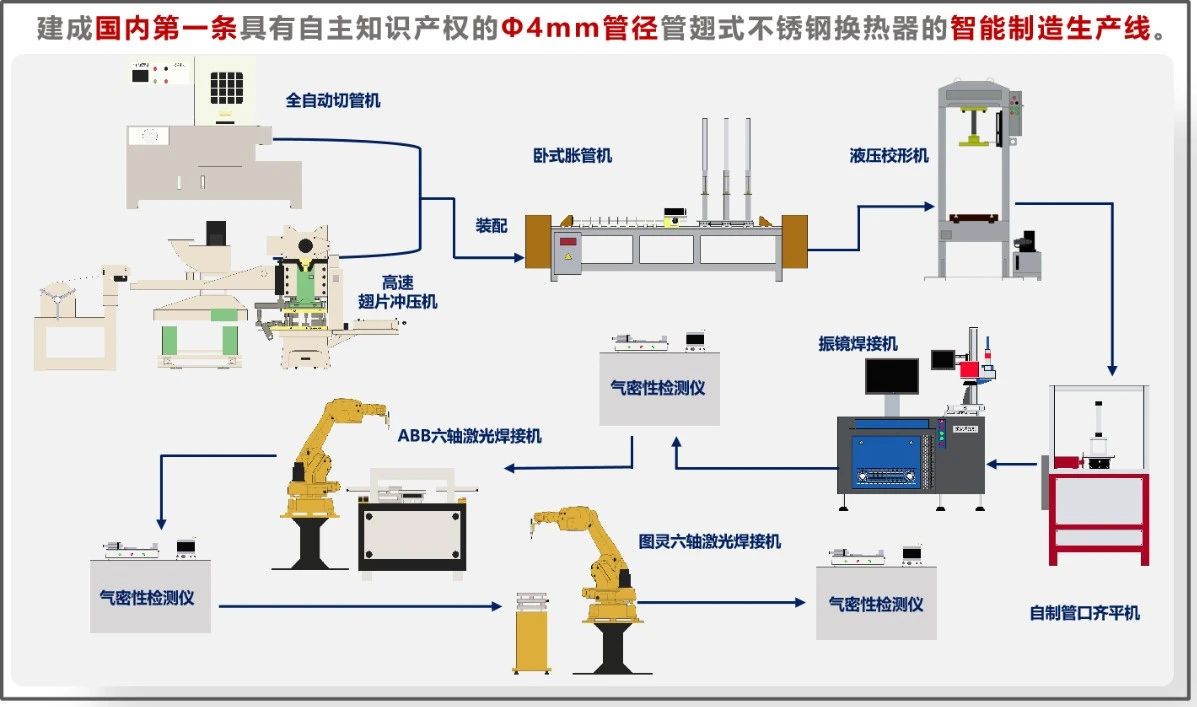 建成国内第一条具有自主知识产权的Φ4mm管径管翅式不锈钢换热器的智能制造生产线。

全自动切管机

卧式胀管机

液压校形机

装配

高速翅片冲压机

振镜焊接机

气密性检测仪

ABB六轴激光焊接机

图灵六轴激光焊接机

气密性检测仪

气密性检测仪

自制管口齐平机